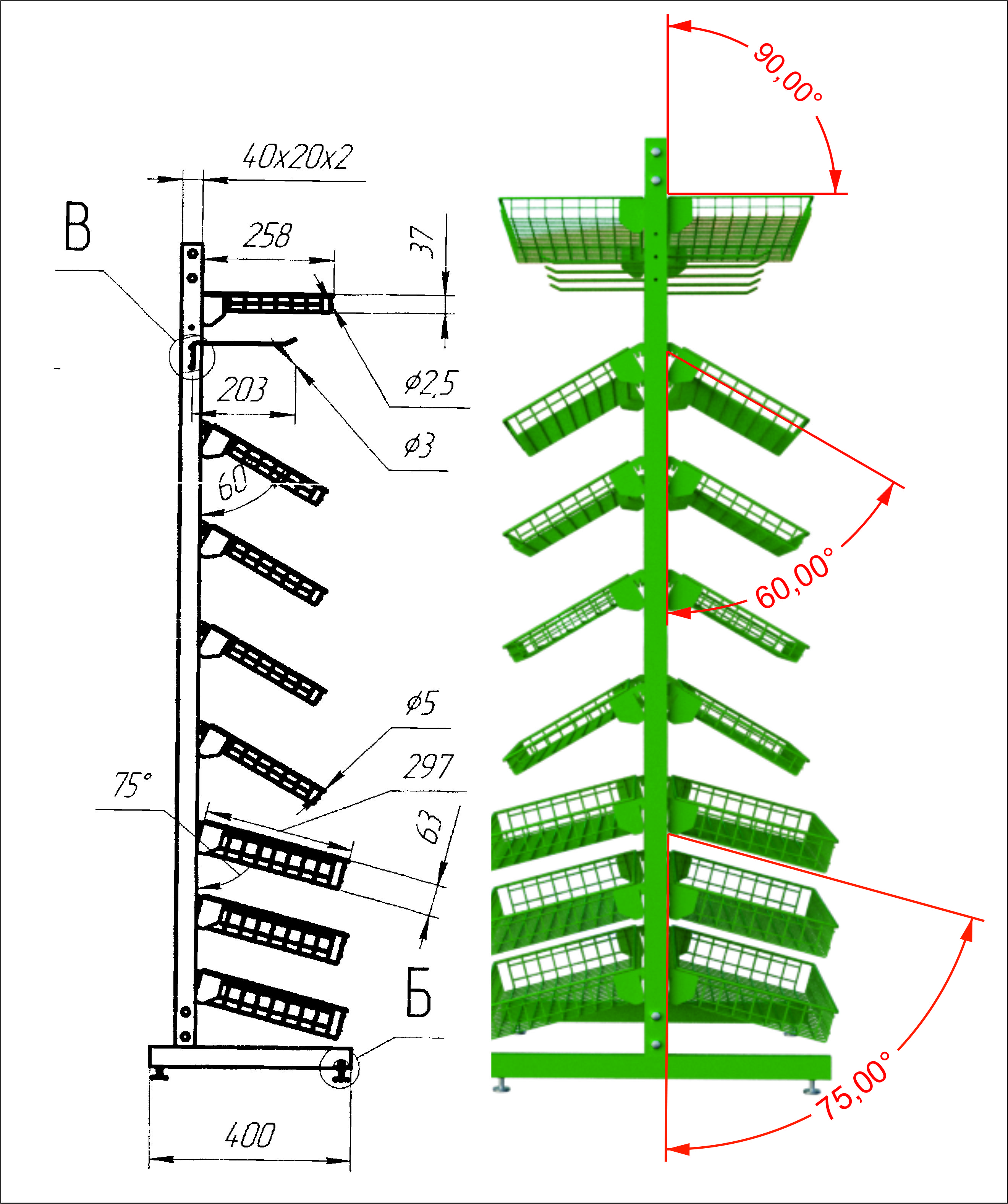 40x20x2

В

258

37

203

ø2,5

ø3

60

ø5

297

75°

63

Б

400

90,00°

60,00°

75,00°